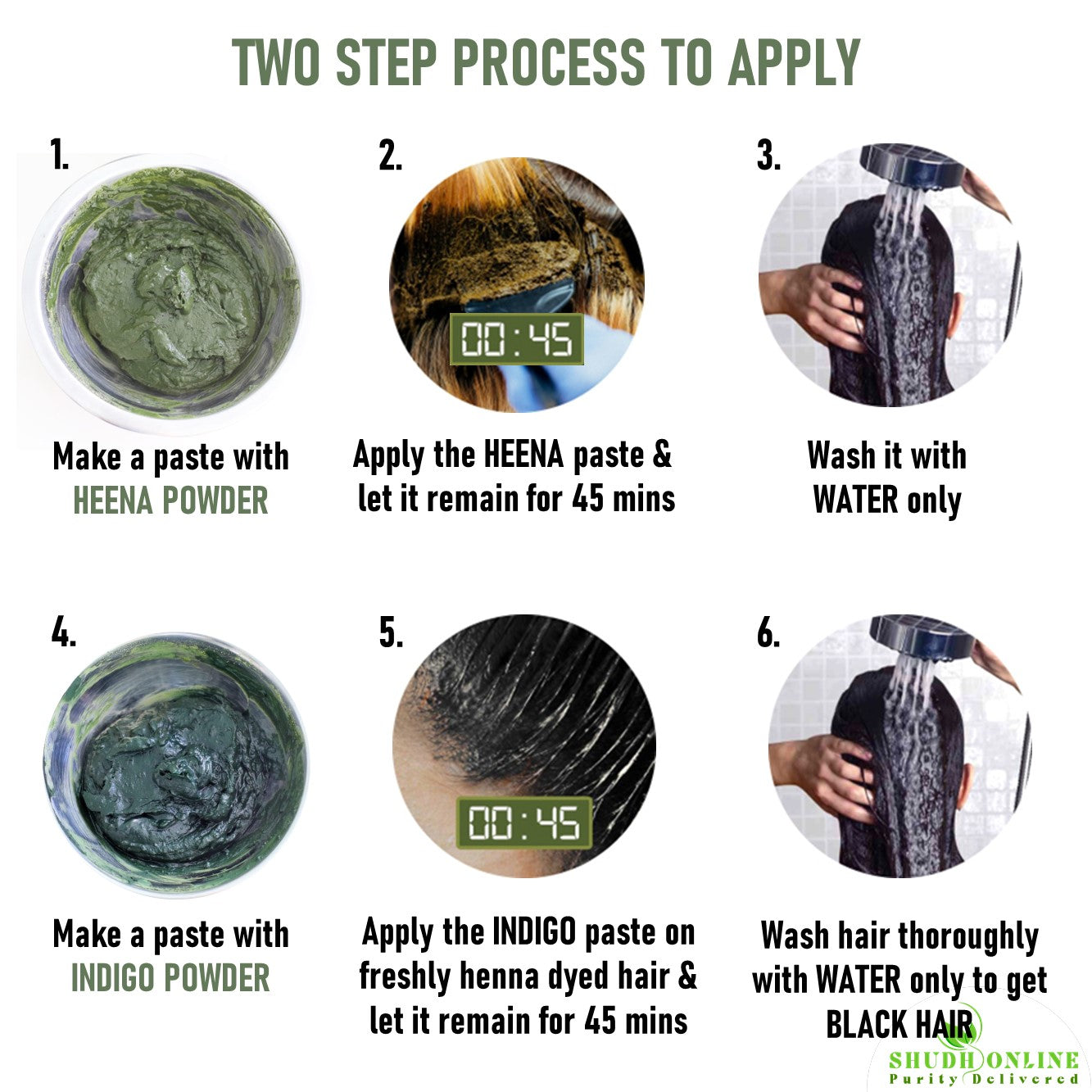 TWO STEP PROCESS TO APPLY

1.

Make a paste with HEENA POWDER

2.

00:45

Apply the HEENA paste & let it remain for 45 mins

3.

Wash it with WATER only

4.

Make a paste with INDIGO POWDER

5.

00:45

Apply the INDIGO paste on freshly henna dyed hair & let it remain for 45 mins

6.

Wash hair thoroughly with WATER only to get BLACK HAIR

SHUDH ONLINE
Purity Delivered