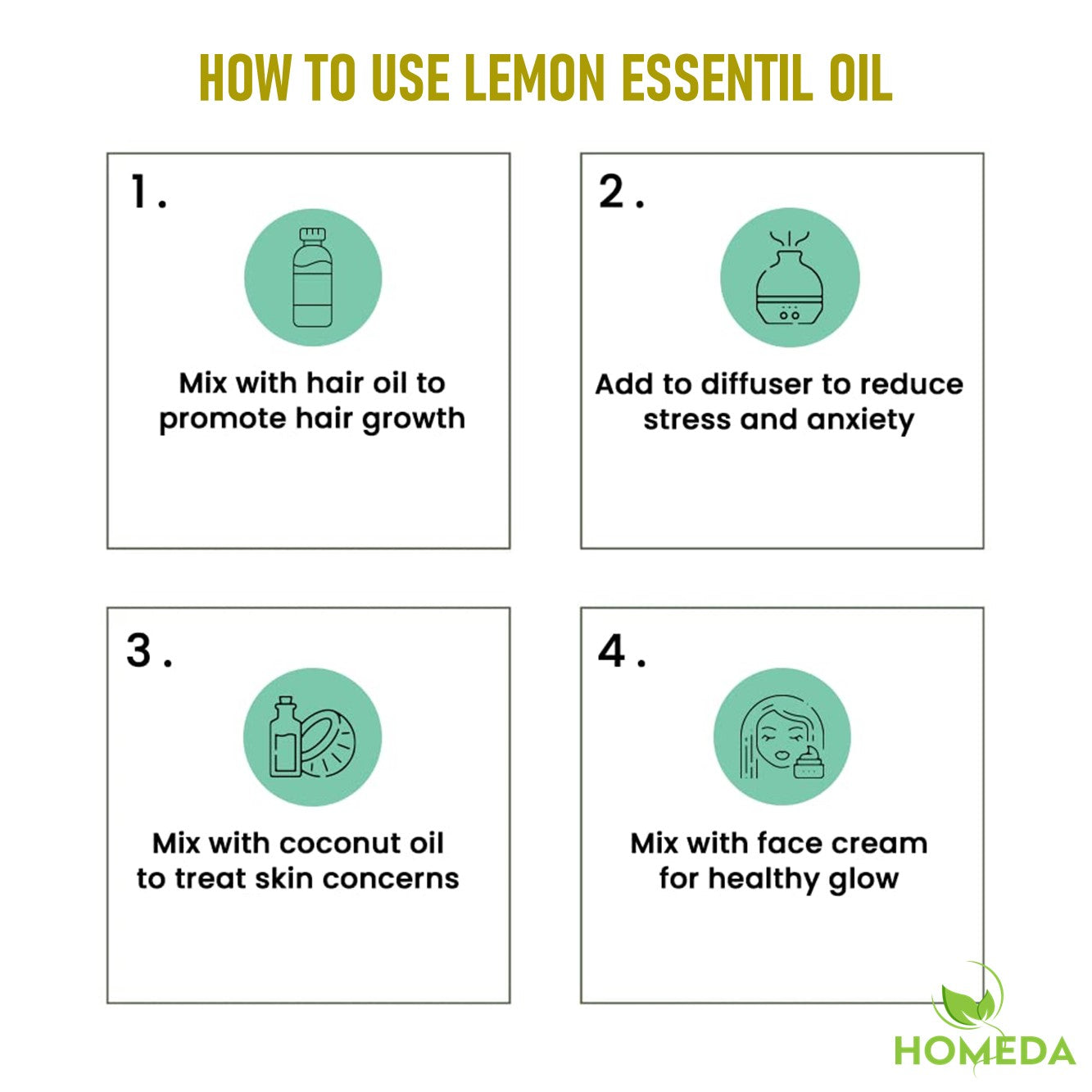 HOW TO USE LEMON ESSENTIL OIL

1.

Mix with hair oil to promote hair growth

2.

Add to diffuser to reduce stress and anxiety

3.

Mix with coconut oil to treat skin concerns

4.

Mix with face cream for healthy glow

HOMEDA