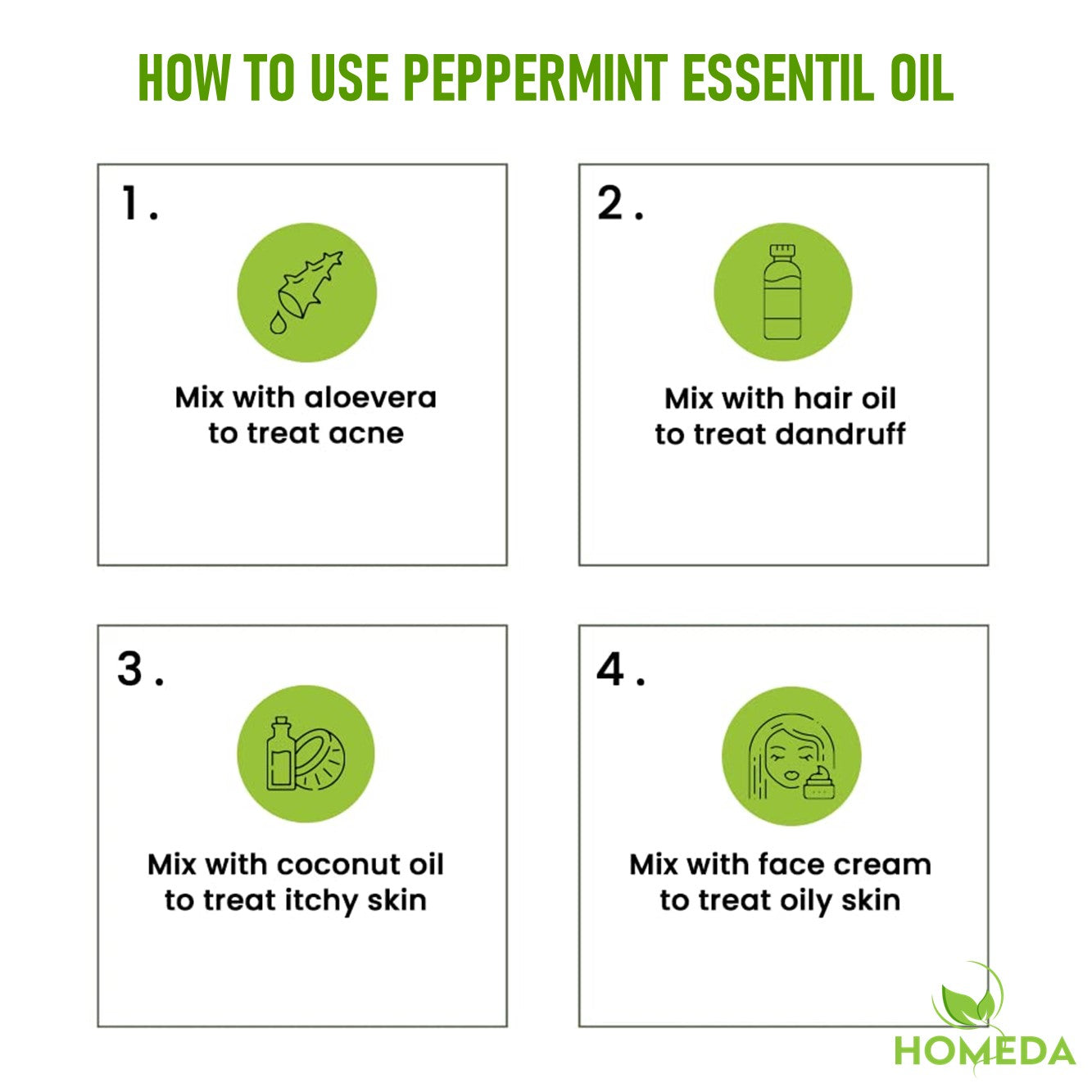 HOW TO USE PEPPERMINT ESSENTIL OIL

1.

Mix with aloevera to treat acne

2.

Mix with hair oil to treat dandruff

3.

Mix with coconut oil to treat itchy skin

4.

Mix with face cream to treat oily skin

HOMEDA