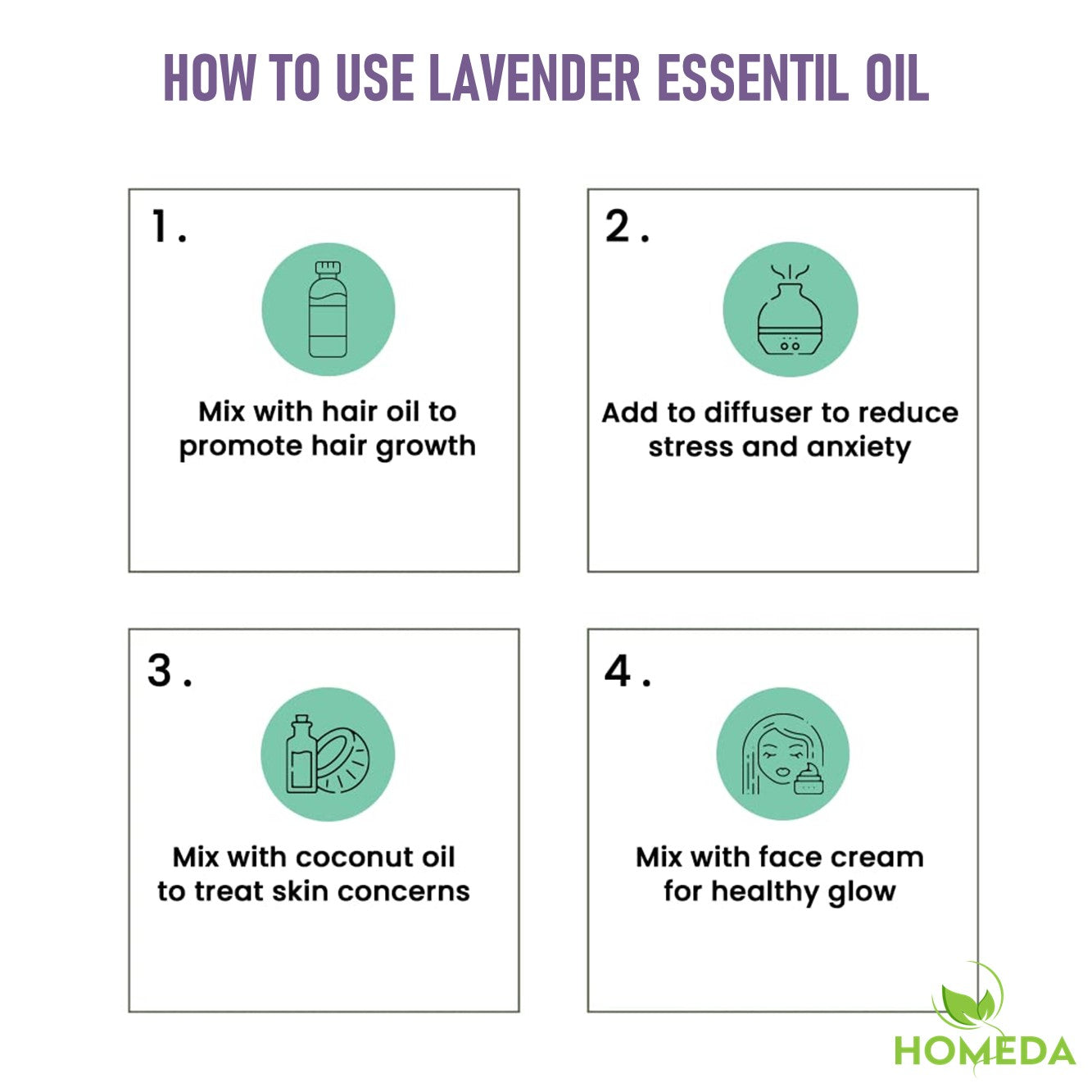 HOW TO USE LAVENDER ESSENTIL OIL

1.

Mix with hair oil to promote hair growth

2.

Add to diffuser to reduce stress and anxiety

3.

Mix with coconut oil to treat skin concerns

4.

Mix with face cream for healthy glow

HOMEDA